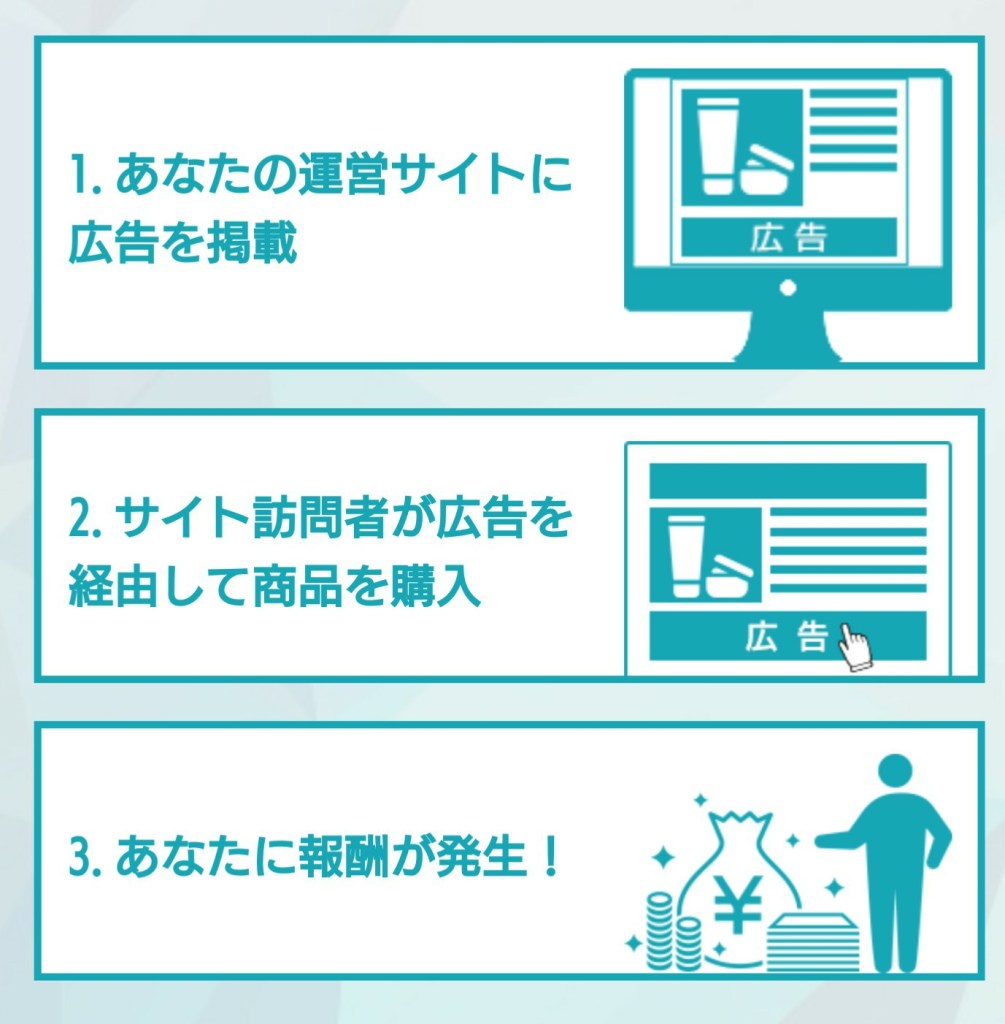 1. あなたの運営サイトに広告を掲載

広告

2. サイト訪問者が広告を経由して商品を購入

広告

3. あなたに報酬が発生！

¥